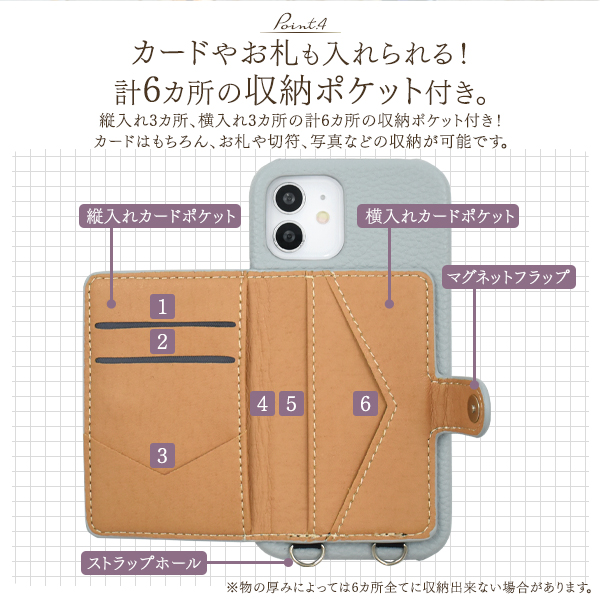 Point.4

カードやお札も入れられる！
計6カ所の収納ポケット付き。

縦入れ3カ所、横入れ3カ所の計6カ所の収納ポケット付き！
カードはもちろん、お札や切符、写真などの収納が可能です。

縦入れカードポケット

横入れカードポケット

マグネットフラップ

1

2

3

4

5

6

ストラップホール

※物の厚みによっては6カ所全てに収納出来ない場合があります。